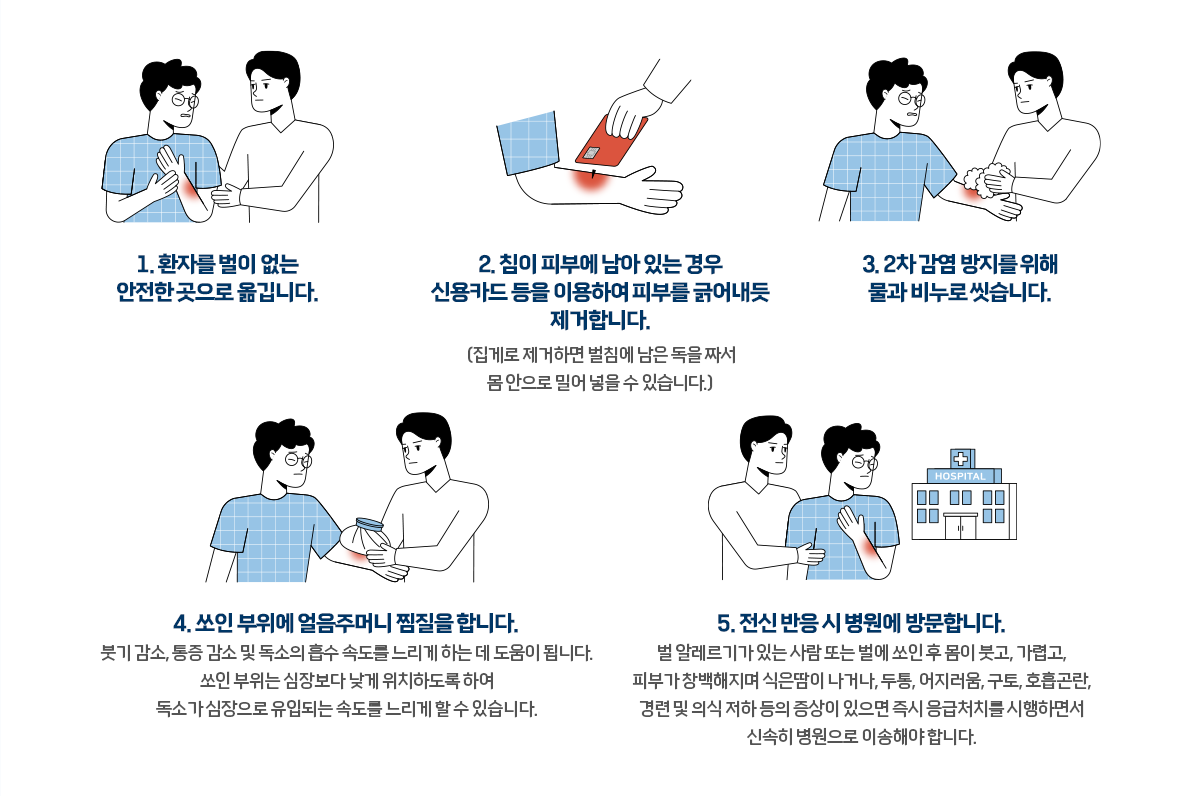 1. 환자를 벌이 없는 안전한 곳으로 옮깁니다.

2. 침이 피부에 남아 있는 경우 신용카드 등을 이용하여 피부를 긁어내듯 제거합니다.

(집게로 제거하면 벌침에 남은 독을 짜서 몸 안으로 밀어 넣을 수 있습니다.)

3. 2차 감염 방지를 위해 물과 비누로 씻습니다.

HOSPITAL

4. 쏘인 부위에 얼음주머니 찜질을 합니다.

붓기 감소, 통증 감소 및 독소의 흡수 속도를 느리게 하는 데 도움이 됩니다. 쏘인 부위는 심장보다 낮게 위치하도록 하여 독소가 심장으로 유입되는 속도를 느리게 할 수 있습니다.

5. 전신 반응 시 병원에 방문합니다.

벌 알레르기가 있는 사람 또는 벌에 쏘인 후 몸이 붓고, 가렵고, 피부가 창백해지며 식은땀이 나거나, 두통, 어지러움, 구토, 호흡곤란, 경련 및 의식 저하 등의 증상이 있으면 즉시 응급처치를 시행하면서 신속히 병원으로 이송해야 합니다.